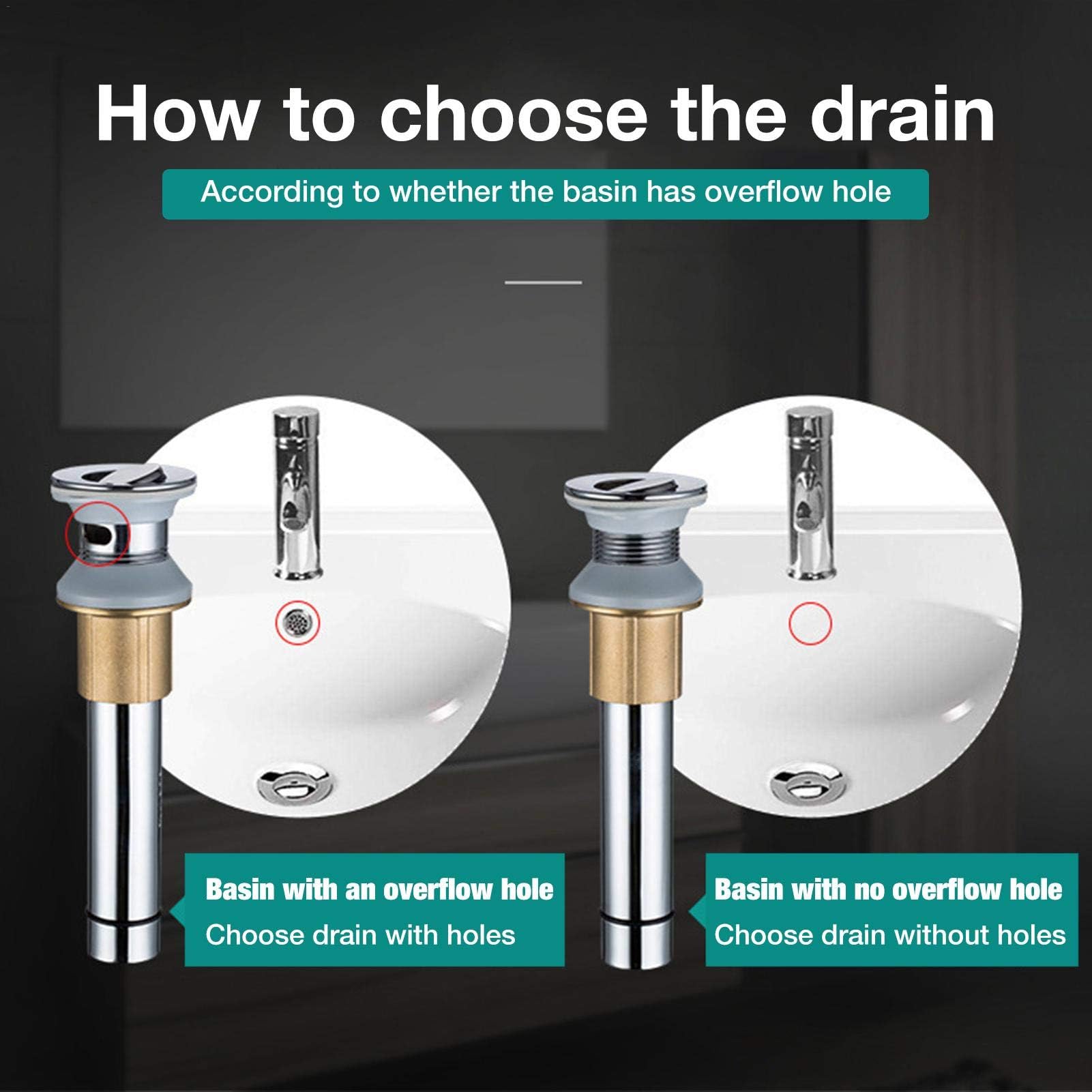 How to choose the drain

According to whether the basin has overflow hole

Basin with an overflow hole
Choose drain with holes

Basin with no overflow hole
Choose drain without holes